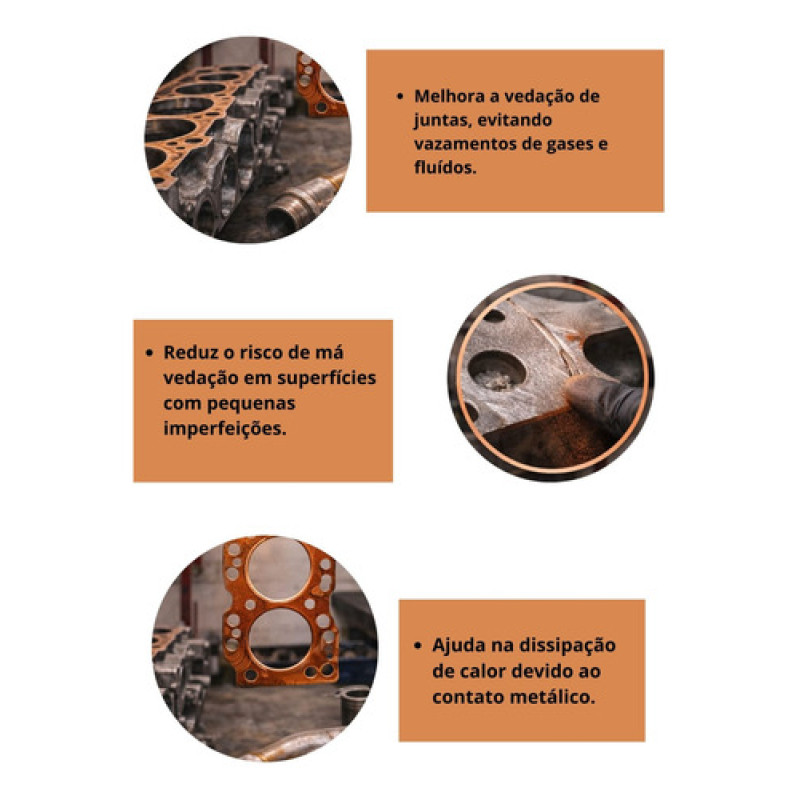 • Melhora a vedação de juntas, evitando vazamentos de gases e fluídos.

• Reduz o risco de má vedação em superfícies com pequenas imperfeições.

• Ajuda na dissipação de calor devido ao contato metálico.